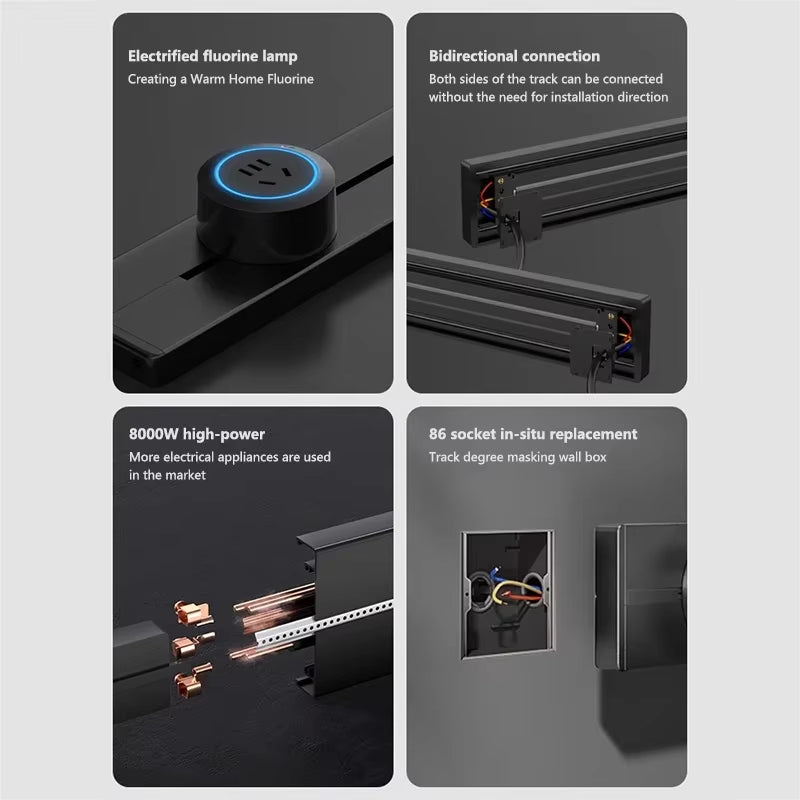 Electrified fluorine lamp
Creating a Warm Home Fluorine

Bidirectional connection
Both sides of the track can be connected without the need for installation direction

8000W high-power
More electrical appliances are used in the market

86 socket in-situ replacement
Track degree masking wall box